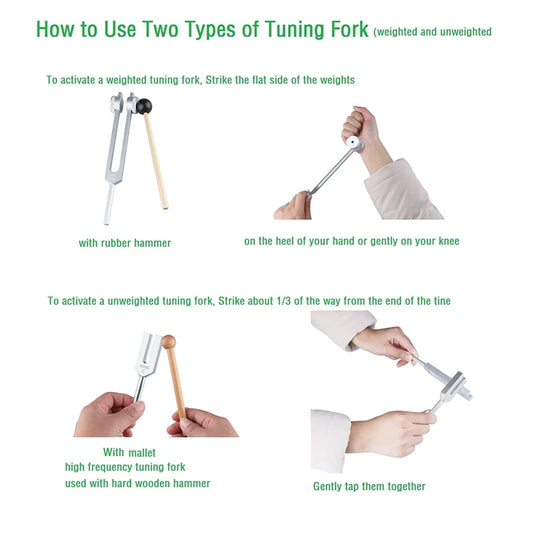 How to Use Two Types of Tuning Fork (weighted and unweighted

To activate a weighted tuning fork, Strike the flat side of the weights

with rubber hammer

on the heel of your hand or gently on your knee

To activate a unweighted tuning fork, Strike about 1/3 of the way from the end of the tine

With mallet
high frequency tuning fork
used with hard wooden hammer

Gently tap them together